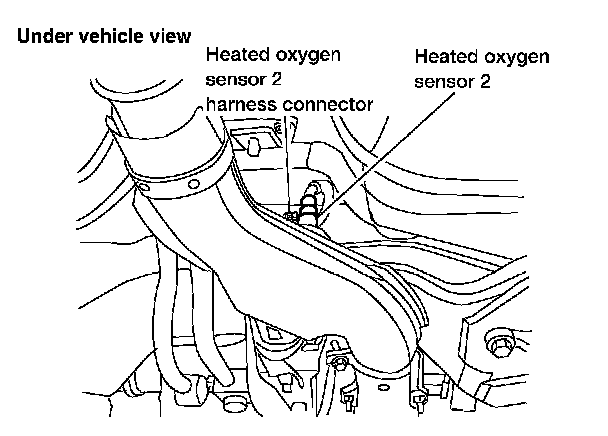 Under vehicle view

Heated oxygen sensor 2 harness connector

Heated oxygen sensor 2