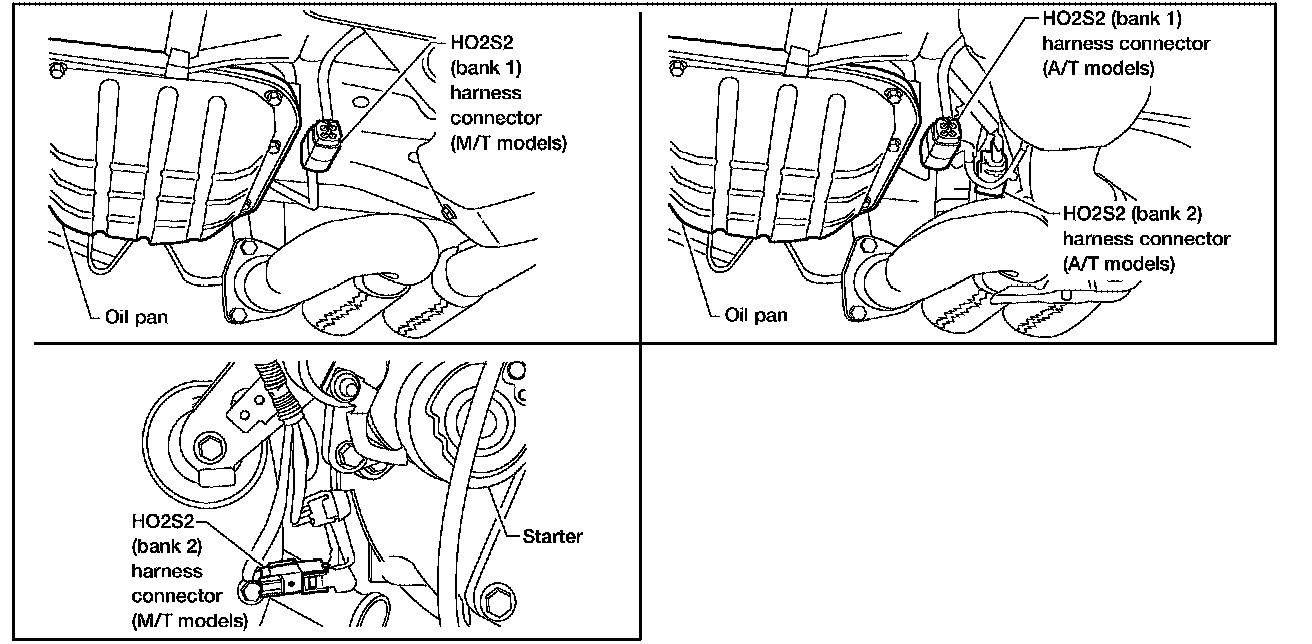 HO2S2 (bank 1) harness connector (M/T models)

Oil pan

HO2S2 (bank 1) harness connector (A/T models)

HO2S2 (bank 2) harness connector (A/T models)

Oil pan

HO2S2 (bank 2) harness connector (M/T models)

Starter