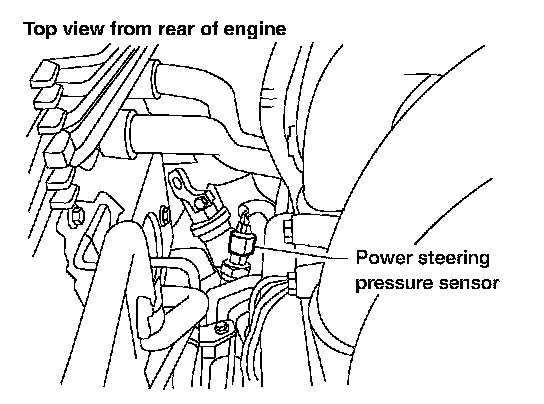 Top view from rear of engine

Power steering pressure sensor