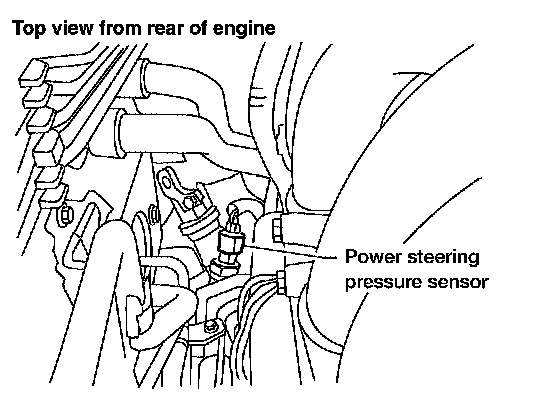 Top view from rear of engine

Power steering pressure sensor