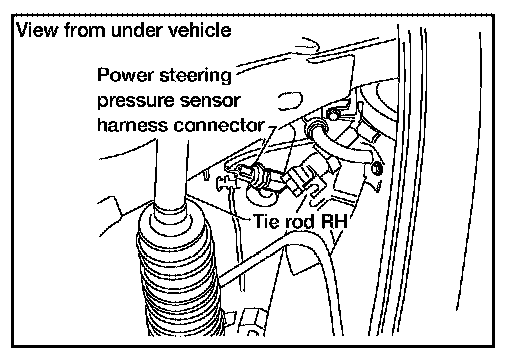 View from under vehicle

Power steering pressure sensor harness connector

Tie rod RH