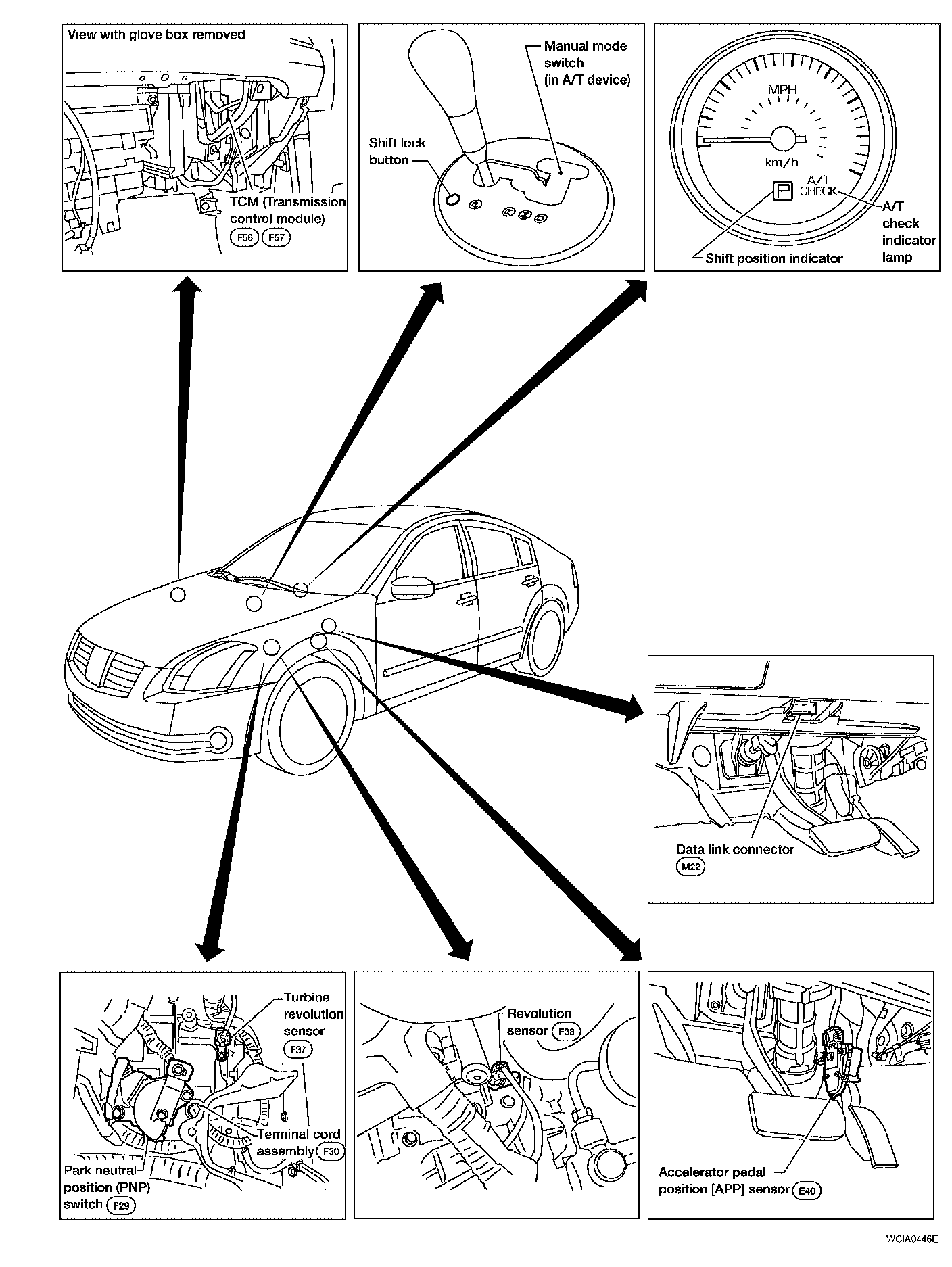 View with glove box removed

TCM (Transmission control module)
F56 F57

Manual mode switch (in A/T device)

Shift lock button

MPH
km/h
P
A/T CHECK
A/T check indicator lamp
Shift position indicator

Data link connector
M22

Turbine revolution sensor
F37
Terminal cord assembly F30
Park neutral position (PNP) switch F29

Revolution sensor F38

Accelerator pedal position [APP] sensor E40

WCIA0446E