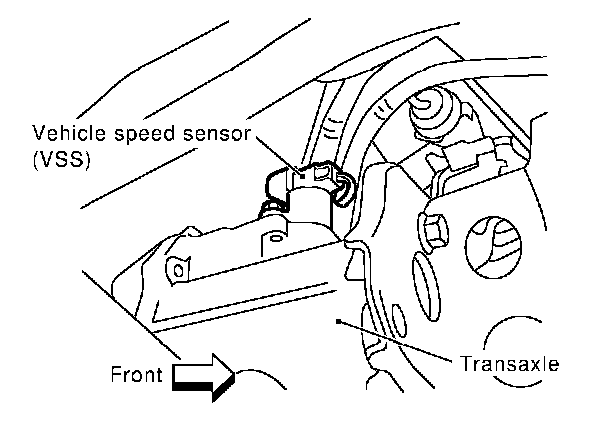 Vehicle speed sensor (VSS)

Front

Transaxle