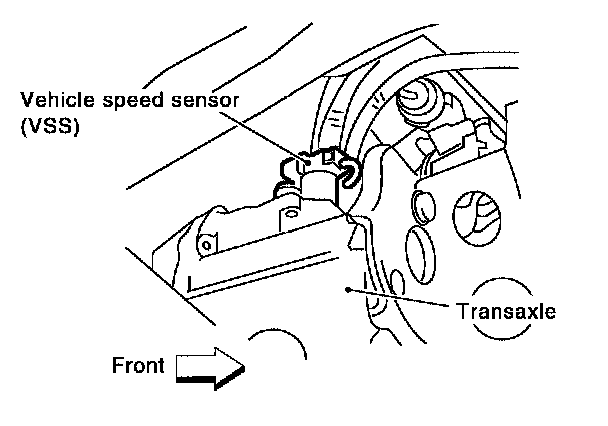 Vehicle speed sensor
(VSS)

Transaxle

Front