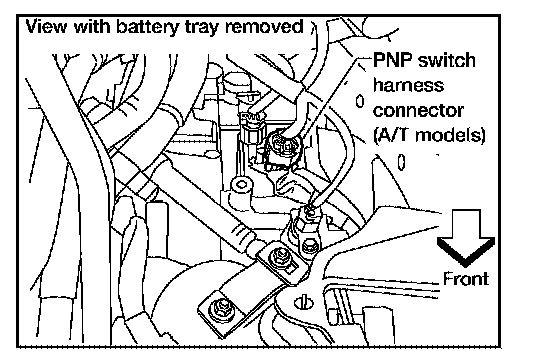 View with battery tray removed

PNP switch harness connector (A/T models)

Front