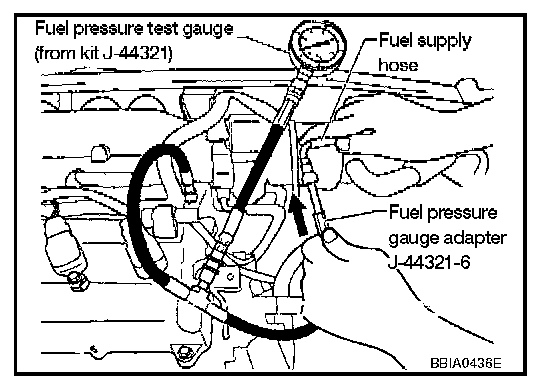 Fuel pressure test gauge
(from kit J-44321)

Fuel supply
hose

Fuel pressure
gauge adapter
J-44321-6

BBIA0436E