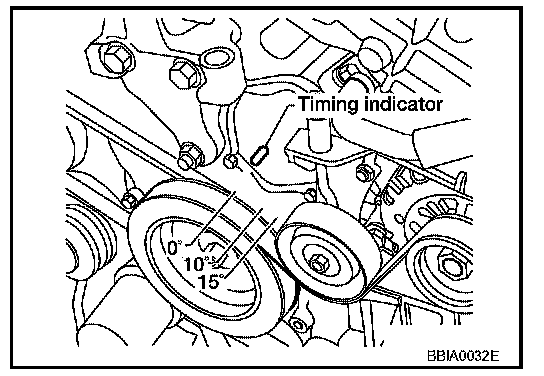 Timing indicator

0°

10°

15°

BBIA0032E