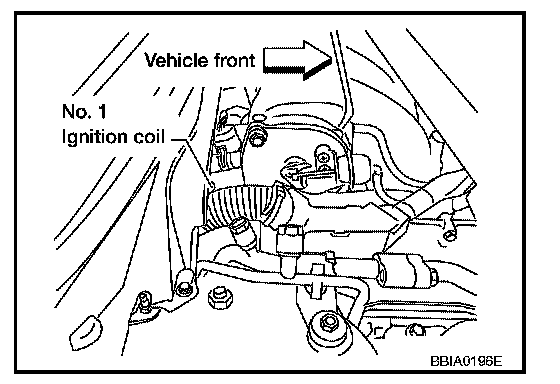 Vehicle front

No. 1
Ignition coil

BBIA0196E