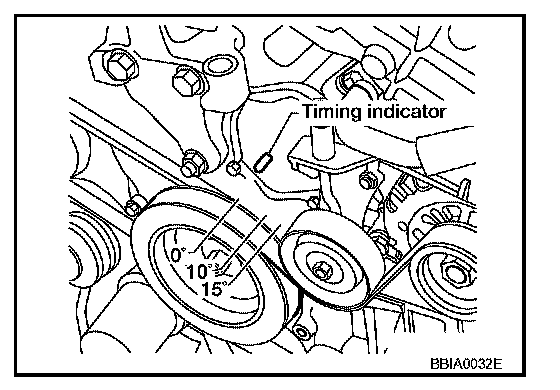 Timing indicator

0°

10°

15°

BBIA0032E