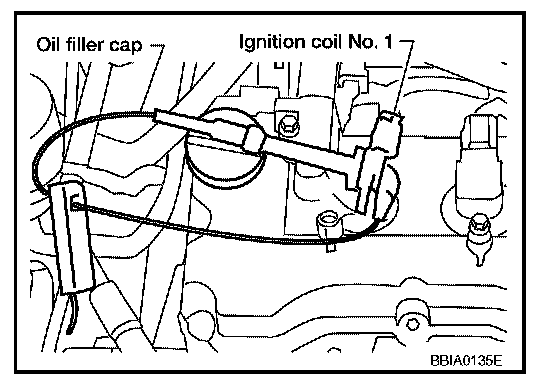 Oil filler cap

Ignition coil No. 1

BBIA0135E