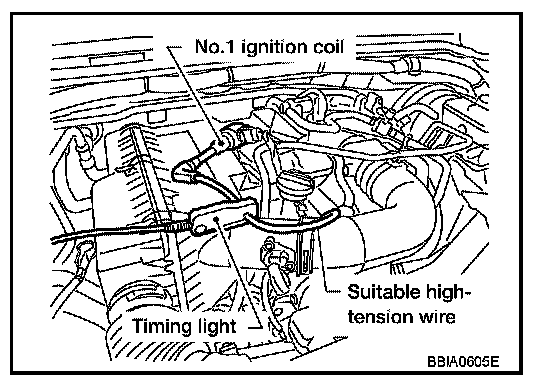 No.1 ignition coil

Suitable high-tension wire

Timing light

BBIA0605E