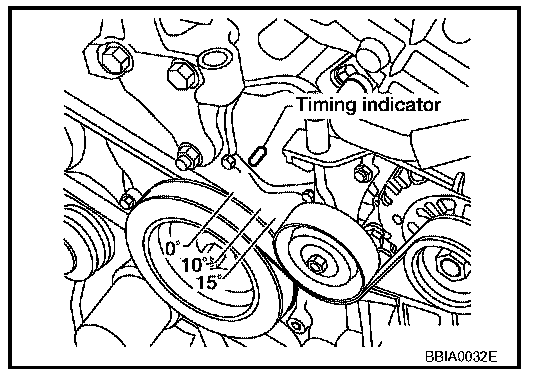 Timing indicator

0°
10°
15°

BBIA0032E