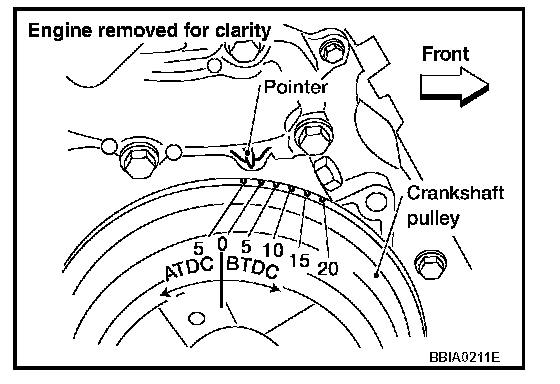 Engine removed for clarity

Front

Pointer

Crankshaft pulley

5 0 5 10 15 20

ATDC BTDC

BBIA0211E