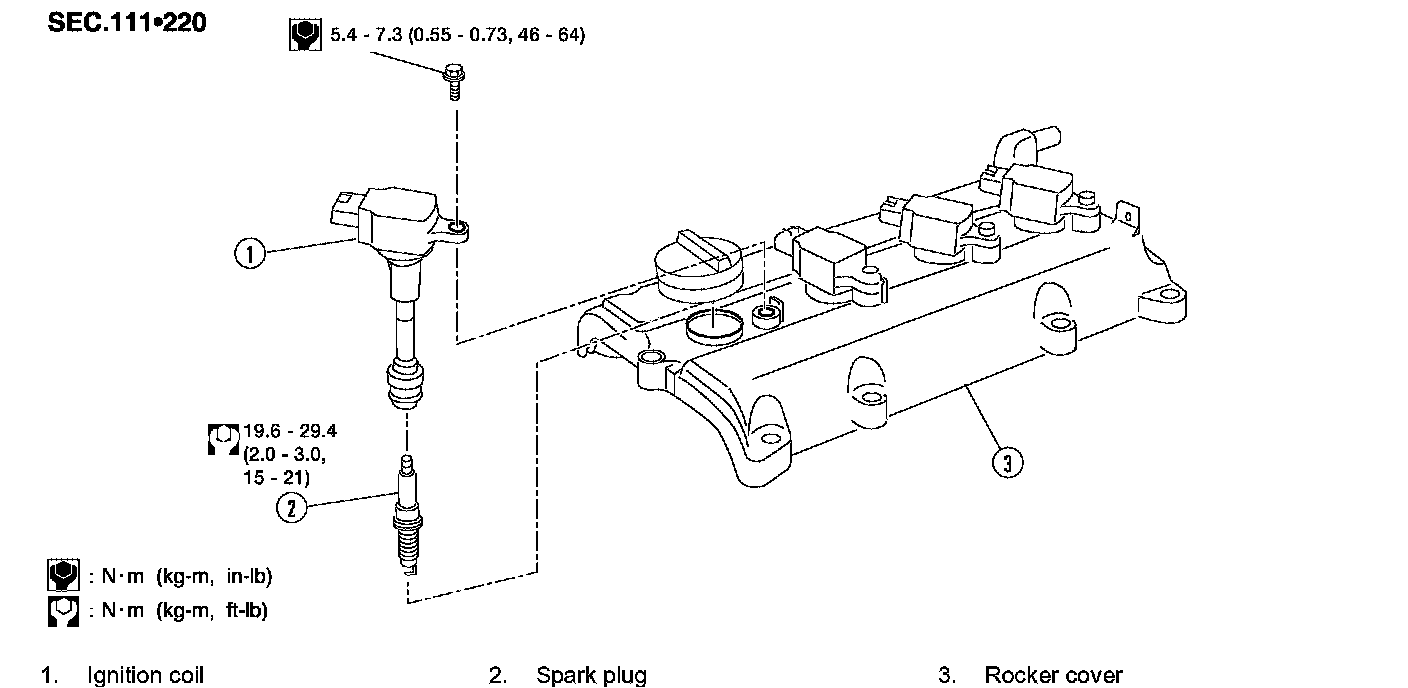 SEC.111•220

5.4 - 7.3 (0.55 - 0.73, 46 - 64)

1

19.6 - 29.4 (2.0 - 3.0, 15 - 21)

2

3

: N·m (kg-m, in-lb)
: N·m (kg-m, ft-lb)

1. Ignition coil
2. Spark plug
3. Rocker cover