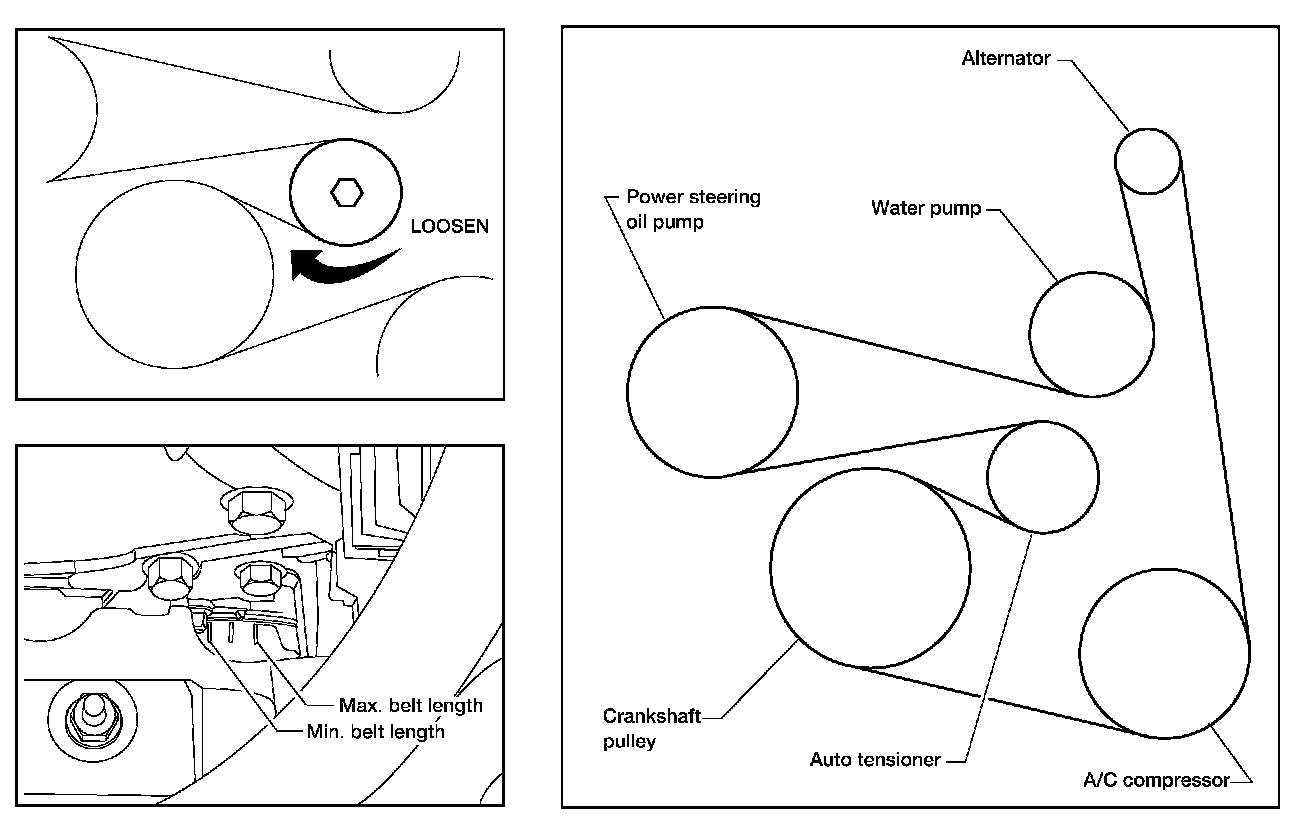 LOOSEN

Max. belt length
Min. belt length

Alternator

Power steering oil pump

Water pump

Crankshaft pulley

Auto tensioner

A/C compressor