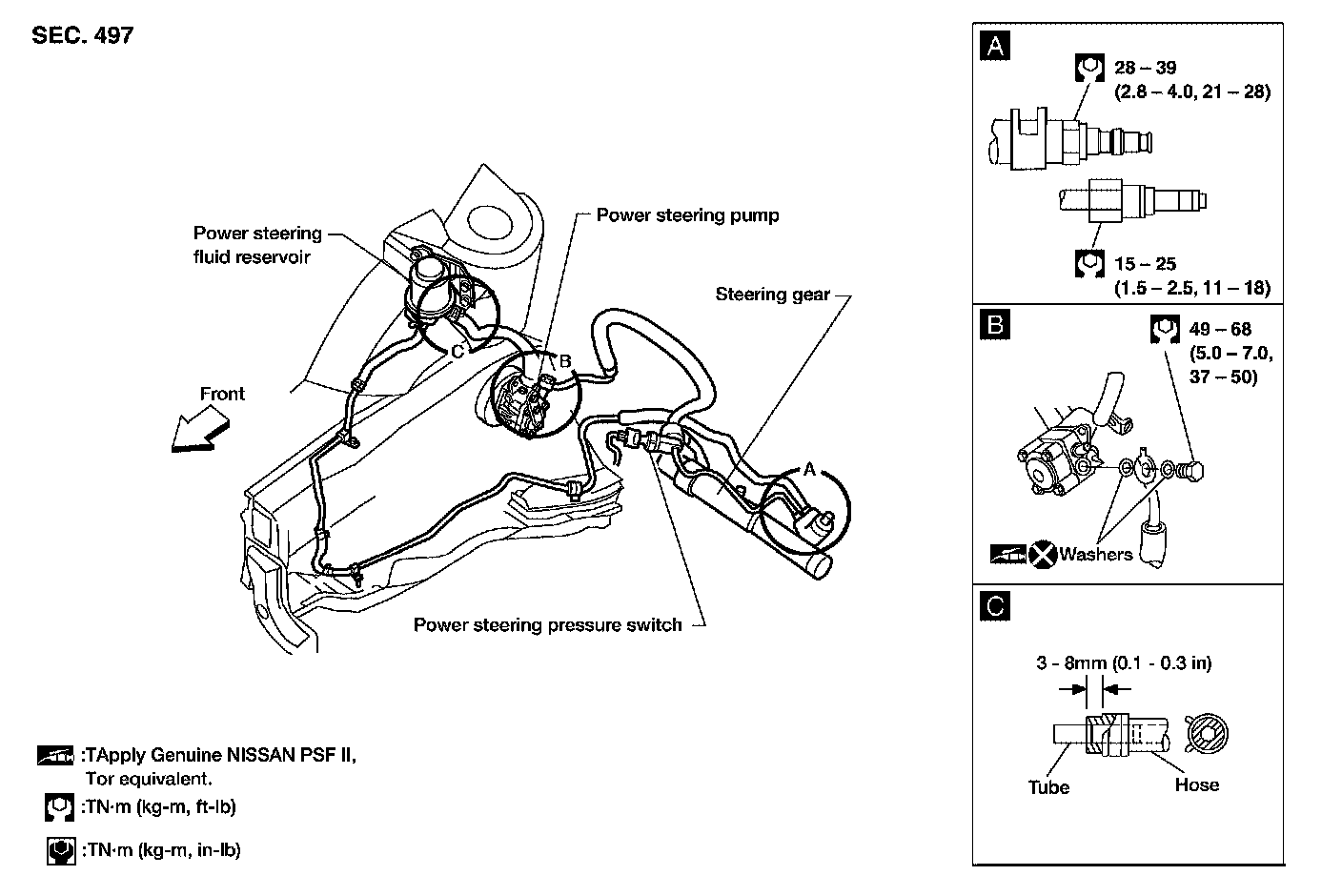 SEC. 497

Power steering fluid reservoir

Power steering pump

Steering gear

Front

C

B

A

Power steering pressure switch

:TApply Genuine NISSAN PSF II, Tor equivalent.

:TN·m (kg-m, ft-lb)

:TN·m (kg-m, in-lb)

A

28 – 39 (2.8 – 4.0, 21 – 28)

15 – 25 (1.5 – 2.5, 11 – 18)

B

49 – 68 (5.0 – 7.0, 37 – 50)

Washers

C

3 - 8mm (0.1 - 0.3 in)

Tube

Hose