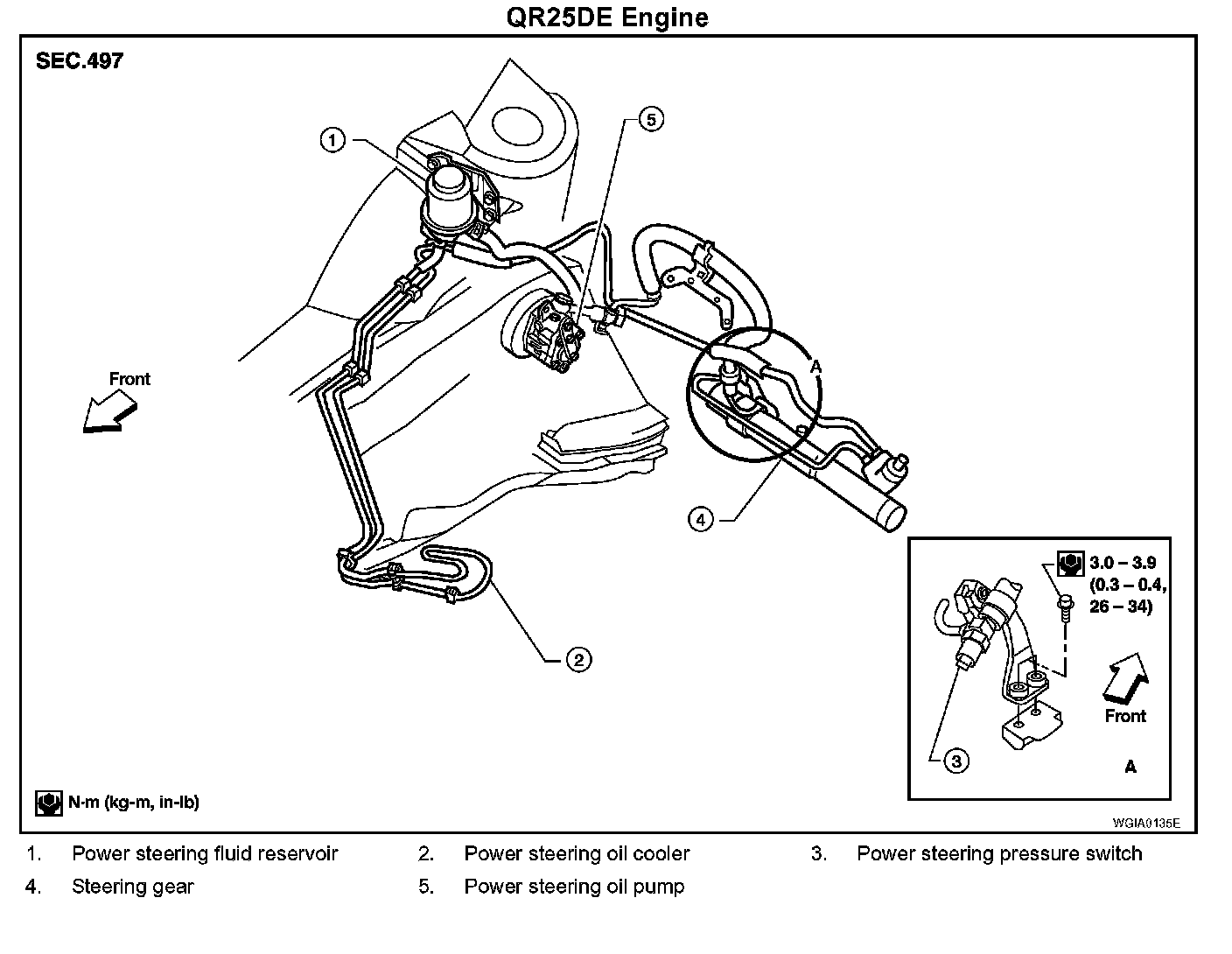 QR25DE Engine

SEC.497

1

5

Front

A

4

2

3.0 – 3.9 (0.3 – 0.4, 26 – 34)

Front

3

A

N·m (kg-m, in-lb)

WGIA0135E

1. Power steering fluid reservoir
2. Power steering oil cooler
3. Power steering pressure switch
4. Steering gear
5. Power steering oil pump