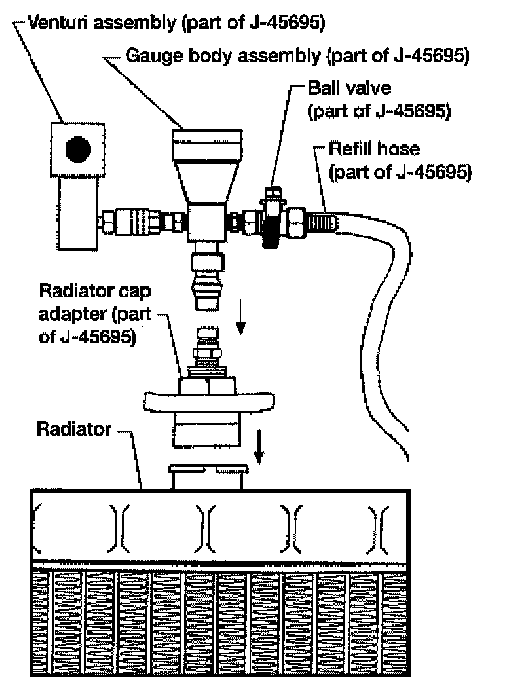 Venturi assembly (part of J-45695)

Gauge body assembly (part of J-45695)

Ball valve (part of J-45695)

Refill hose (part of J-45695)

Radiator cap adapter (part of J-45695)

Radiator