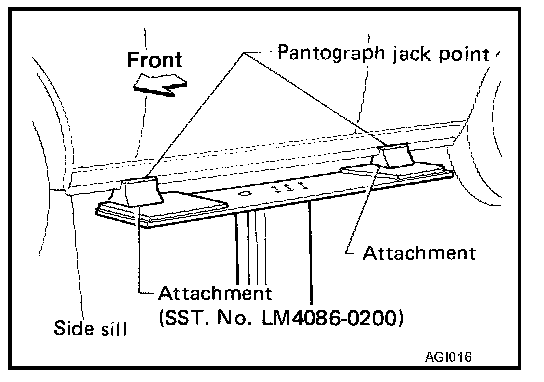 Front

Pantograph jack point

Attachment

Attachment
(SST. No. LM4086-0200)

Side sill

AGI016