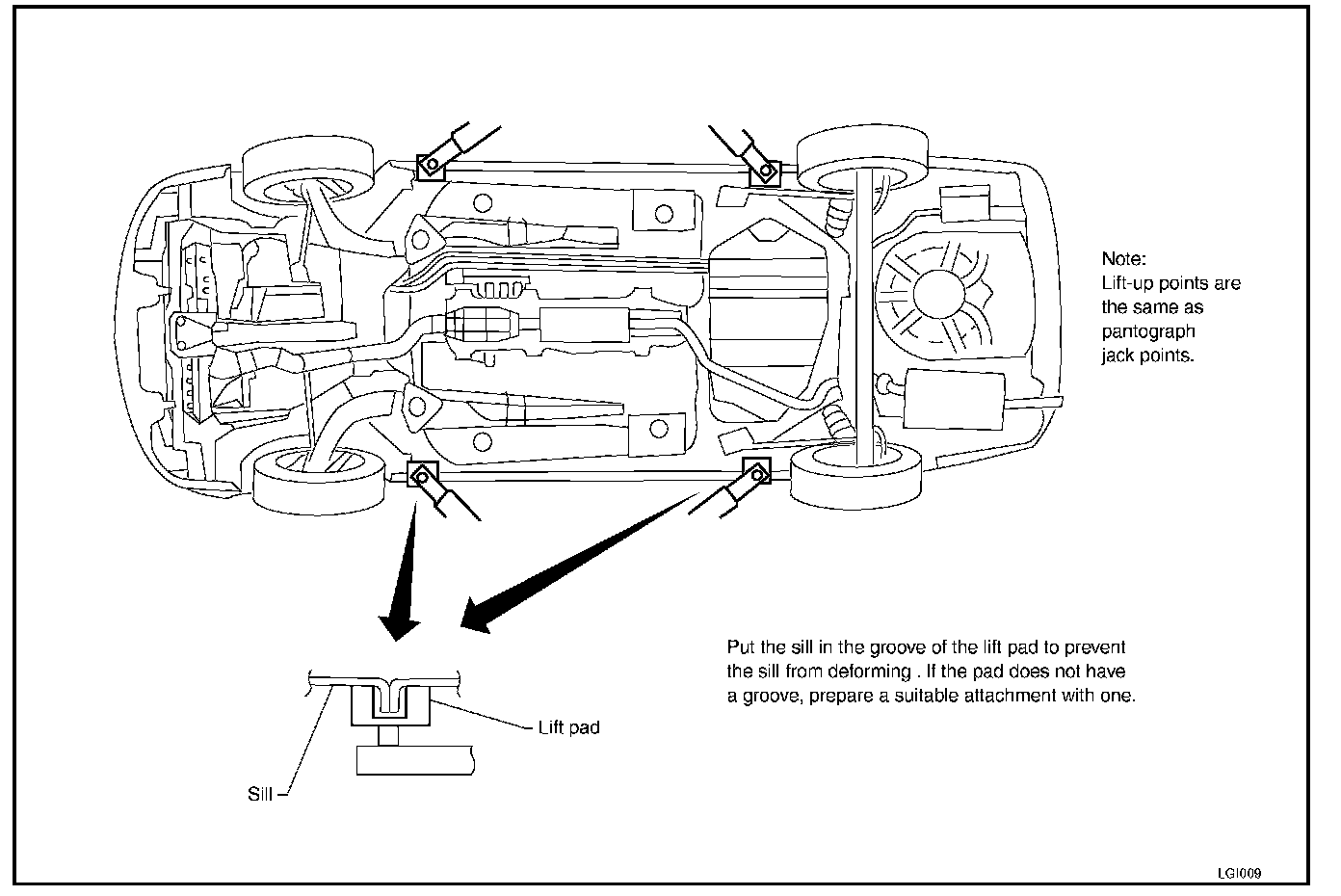 Note:
Lift-up points are the same as pantograph jack points.

Put the sill in the groove of the lift pad to prevent the sill from deforming . If the pad does not have a groove, prepare a suitable attachment with one.

Lift pad

Sill

LGI009