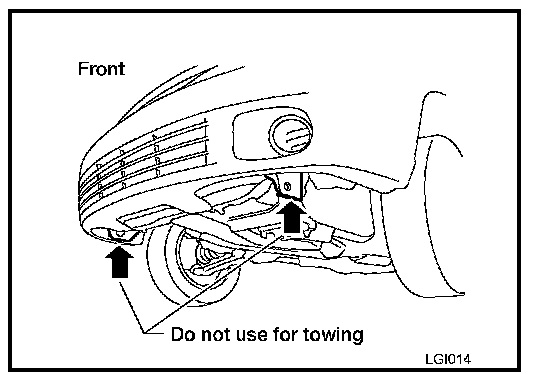 Front

Do not use for towing

LGI014