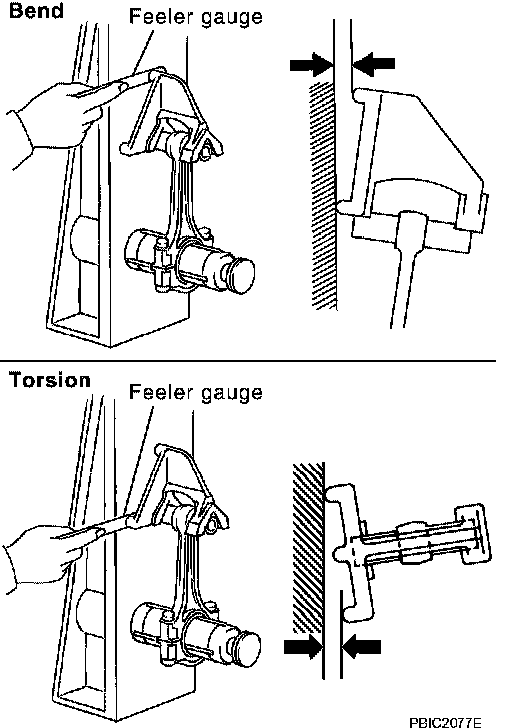 Bend
Feeler gauge

Torsion
Feeler gauge

PBIC2077E