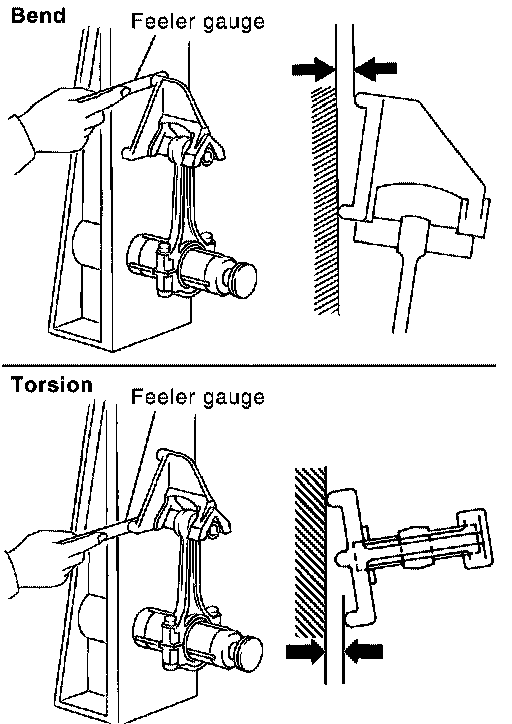 Bend

Feeler gauge

Torsion

Feeler gauge