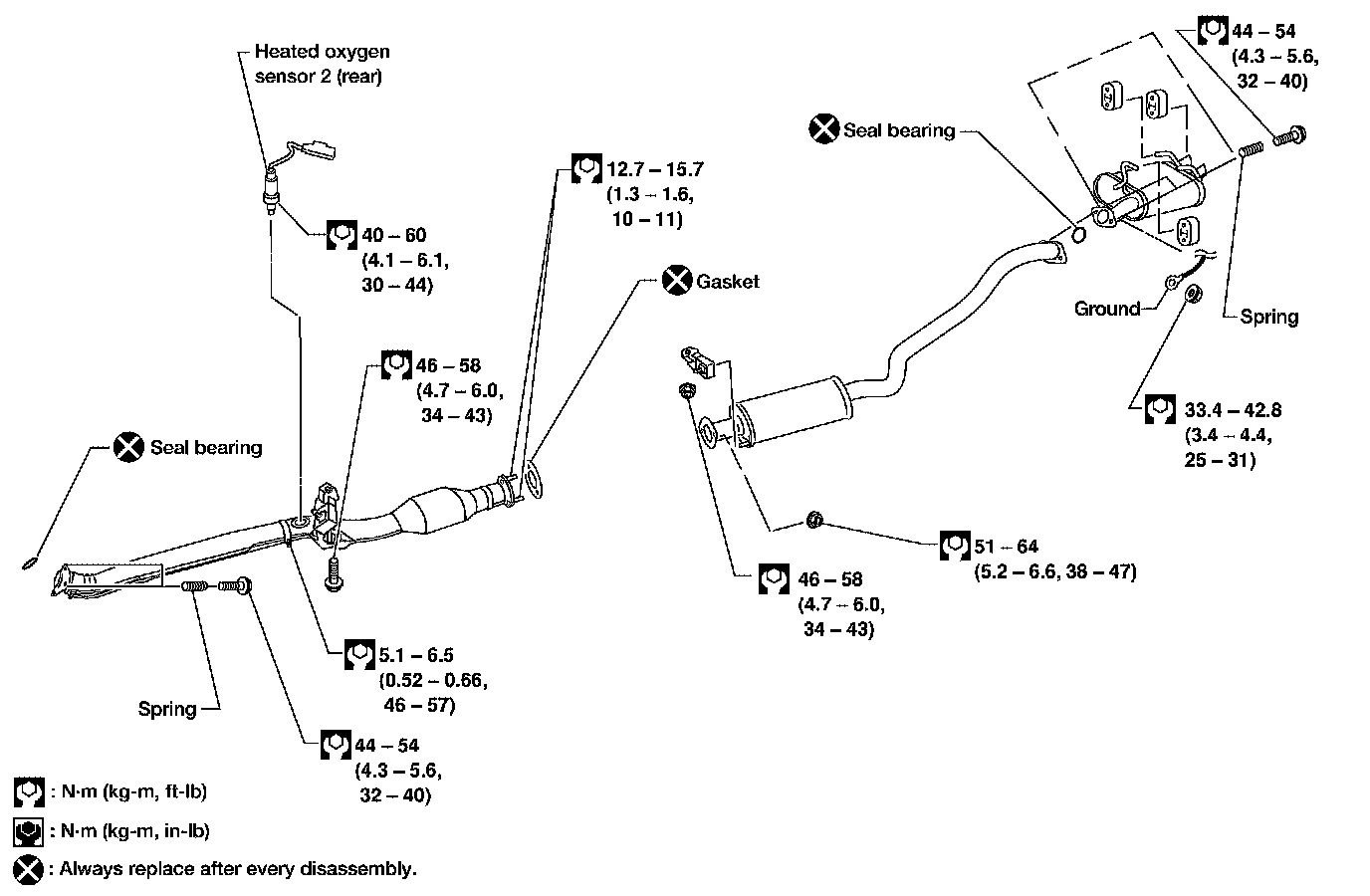 Heated oxygen sensor 2 (rear)

40 – 60 (4.1 – 6.1, 30 – 44)

12.7 – 15.7 (1.3 – 1.6, 10 – 11)

Gasket

46 – 58 (4.7 – 6.0, 34 – 43)

Seal bearing

5.1 – 6.5 (0.52 – 0.66, 46 – 57)

Spring

44 – 54 (4.3 – 5.6, 32 – 40)

44 – 54 (4.3 – 5.6, 32 – 40)

Seal bearing

Ground

Spring

33.4 – 42.8 (3.4 – 4.4, 25 – 31)

51 – 64 (5.2 – 6.6, 38 – 47)

46 – 58 (4.7 – 6.0, 34 – 43)

: N·m (kg-m, ft-lb)

: N·m (kg-m, in-lb)

: Always replace after every disassembly.