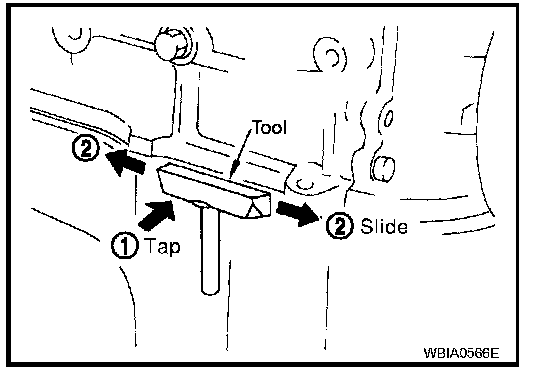 Tool
②
② Slide
① Tap
WBIA0566E