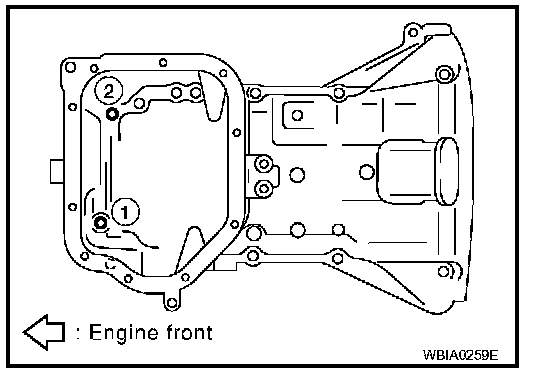 2
1
: Engine front
WBIA0259E