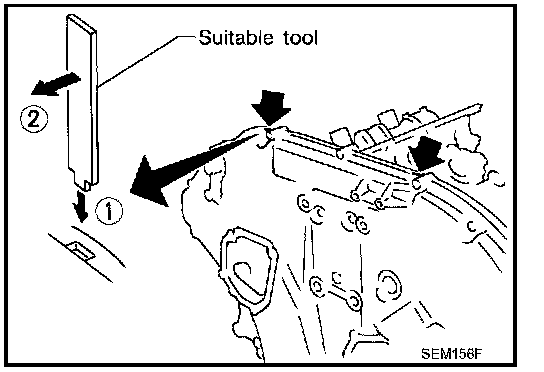 Suitable tool

②

①

SEM156F