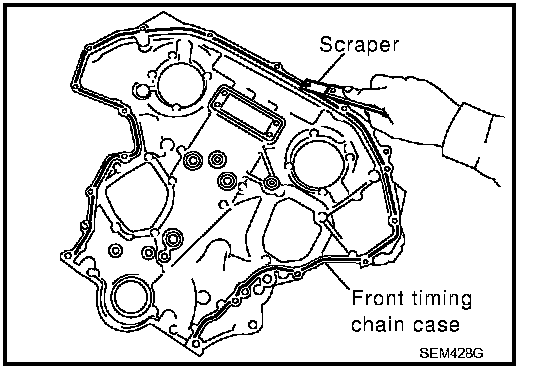 Scraper

Front timing chain case

SEM428G