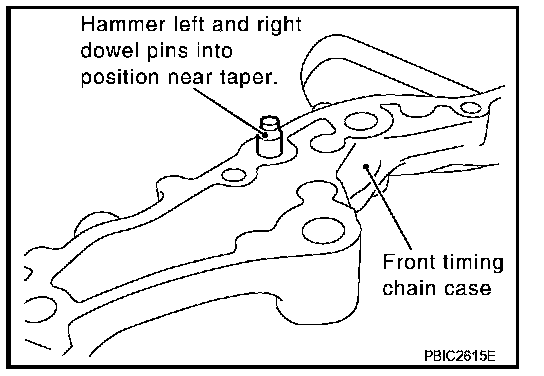 Hammer left and right dowel pins into position near taper.

Front timing chain case

PBIC2615E