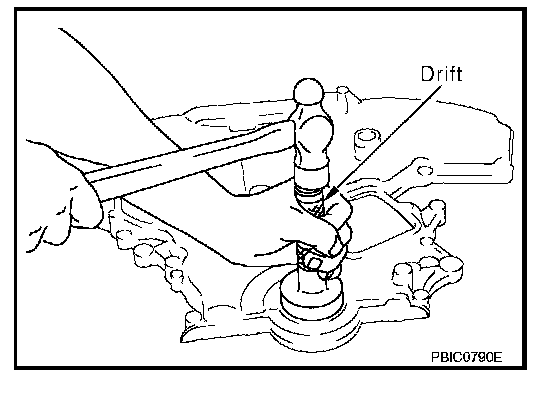 Drift

PBIC0790E