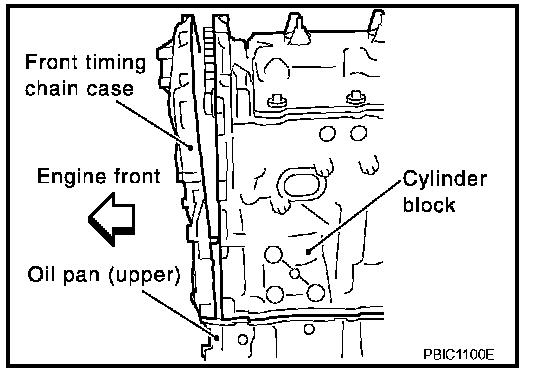 Front timing chain case

Engine front

Cylinder block

Oil pan (upper)

PBIC1100E