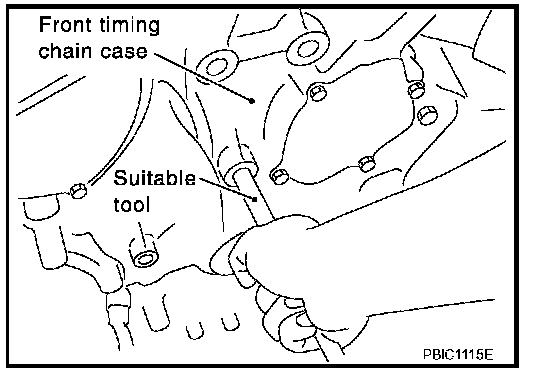 Front timing chain case

Suitable tool

PBIC1115E