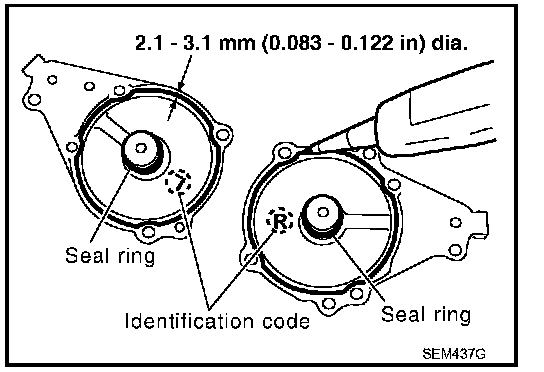 2.1 - 3.1 mm (0.083 - 0.122 in) dia.

L

R

Seal ring

Identification code

Seal ring

SEM437G