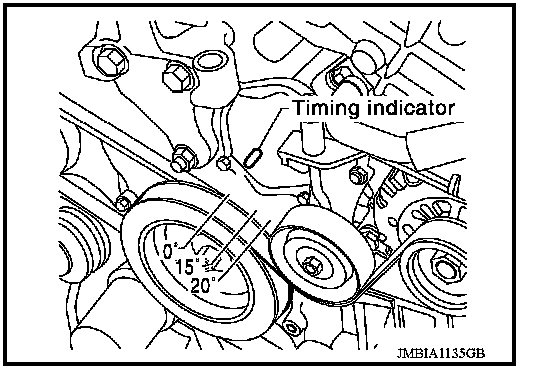 Timing indicator

0°

15°

20°

JMBIA1135GB