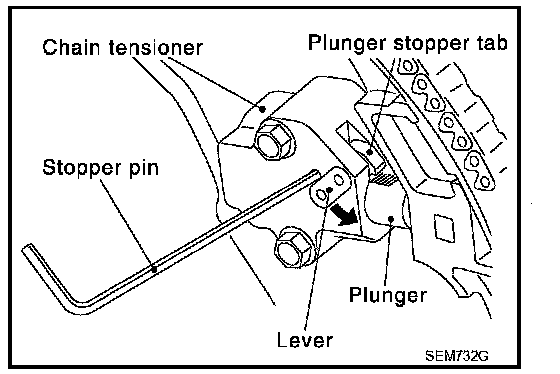 Chain tensioner
Plunger stopper tab
Stopper pin
Plunger
Lever
SEM732G