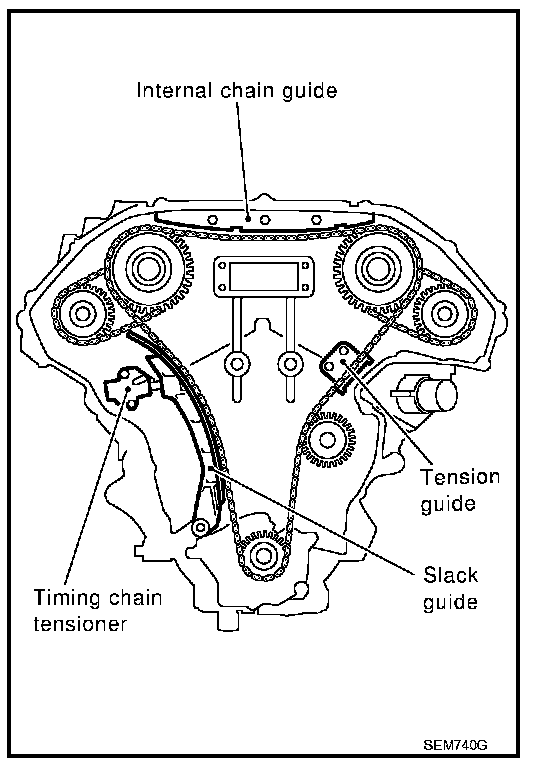 Internal chain guide

Tension guide

Slack guide

Timing chain tensioner

SEM740G