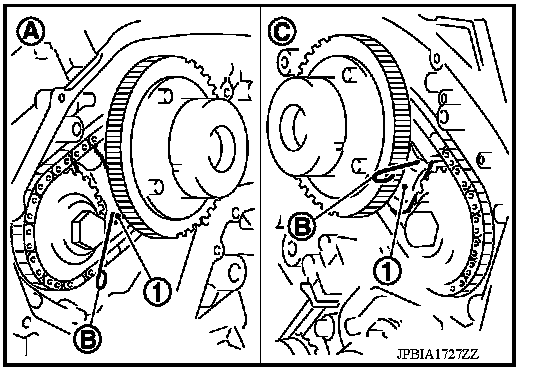 A
1
B
C
B
1
JPBIA1727ZZ