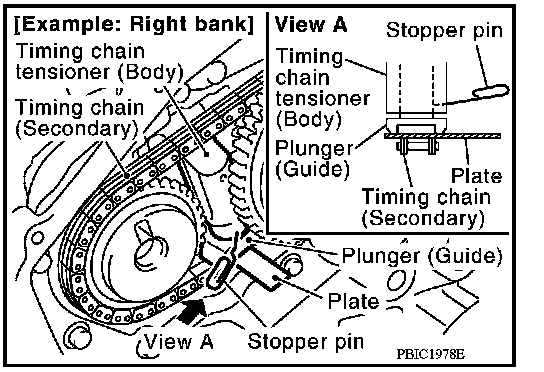 [Example: Right bank]
Timing chain tensioner (Body)
Timing chain (Secondary)

View A
Stopper pin
Timing chain tensioner (Body)
Plunger (Guide)
Plate
Timing chain (Secondary)

Plunger (Guide)
Plate
View A
Stopper pin
PBIC1978E