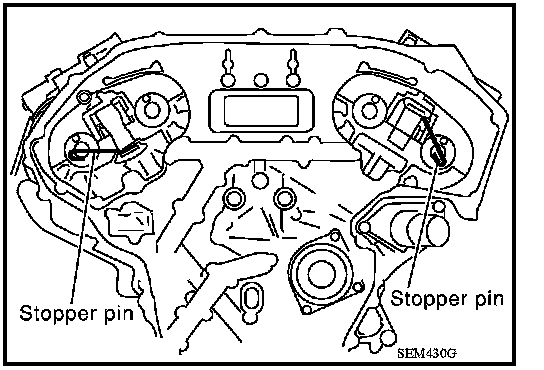 Stopper pin

Stopper pin

SEM430G