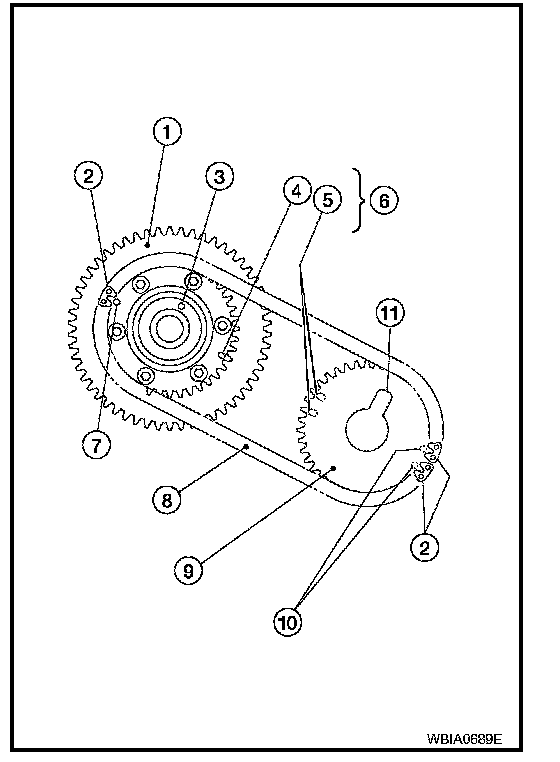 1
2
3
4
5
6
11
7
8
9
2
10
WBIA0689E