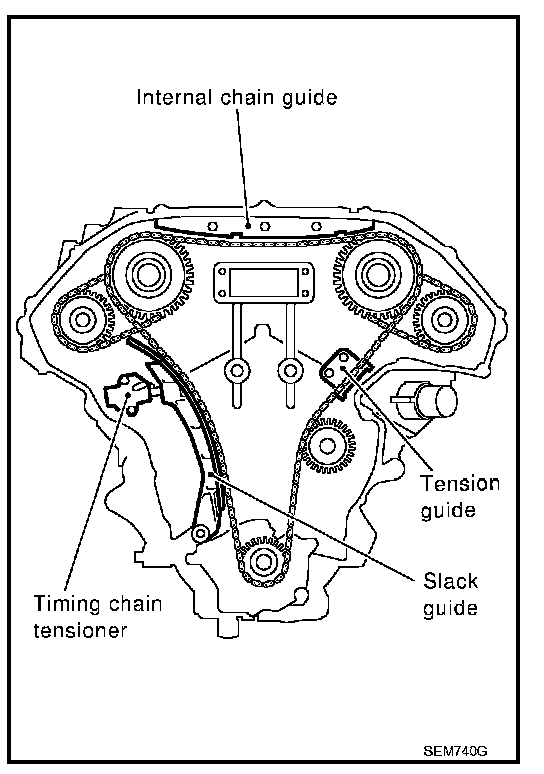 Internal chain guide

Tension guide

Slack guide

Timing chain tensioner

SEM740G