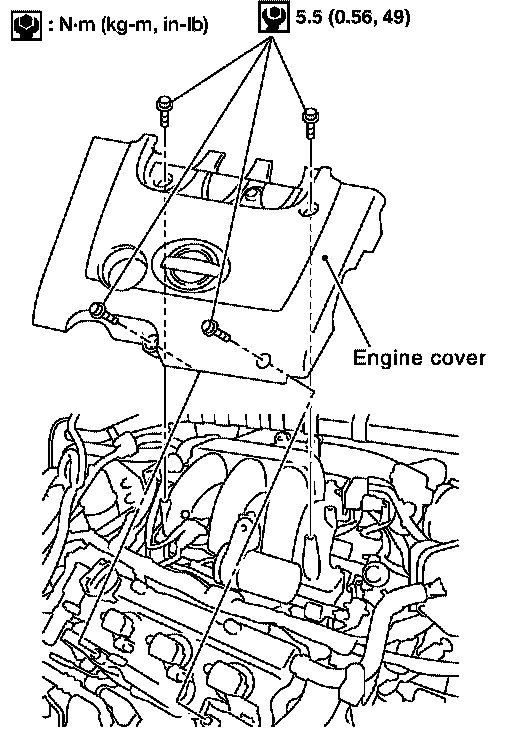 : N·m (kg-m, in-lb)

5.5 (0.56, 49)

Engine cover