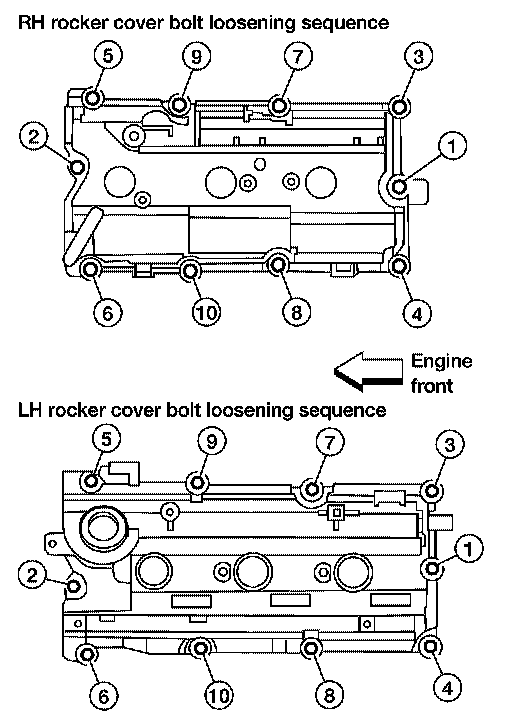 RH rocker cover bolt loosening sequence

5
9
7
3
2
1
6
10
8
4

Engine front

LH rocker cover bolt loosening sequence

5
9
7
3
1
2
6
10
8
4