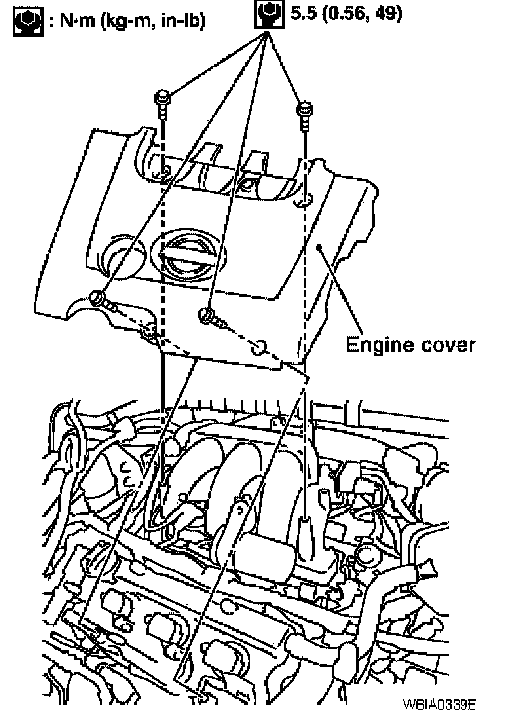 : N·m (kg-m, in-lb)

5.5 (0.56, 49)

Engine cover

WBIA0339E