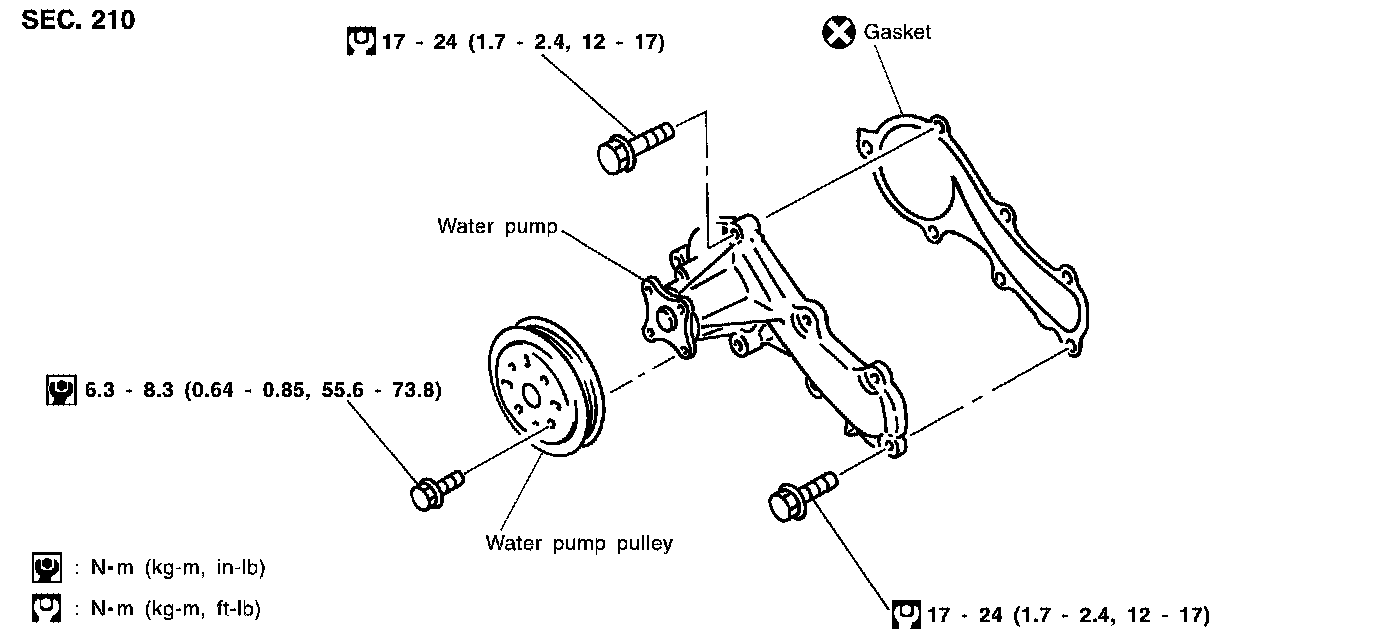 SEC. 210

17 - 24 (1.7 - 2.4, 12 - 17)

Gasket

Water pump

6.3 - 8.3 (0.64 - 0.85, 55.6 - 73.8)

Water pump pulley

: N•m (kg-m, in-lb)

: N•m (kg-m, ft-lb)

17 - 24 (1.7 - 2.4, 12 - 17)