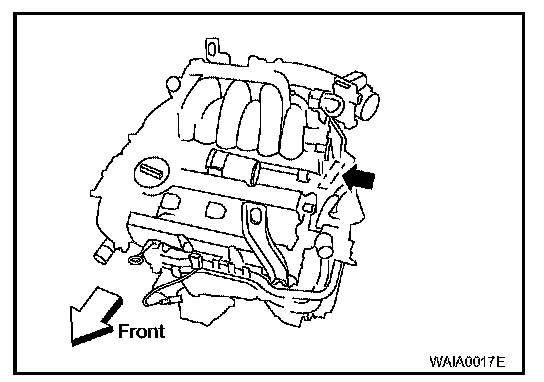 Front

WAIA0017E